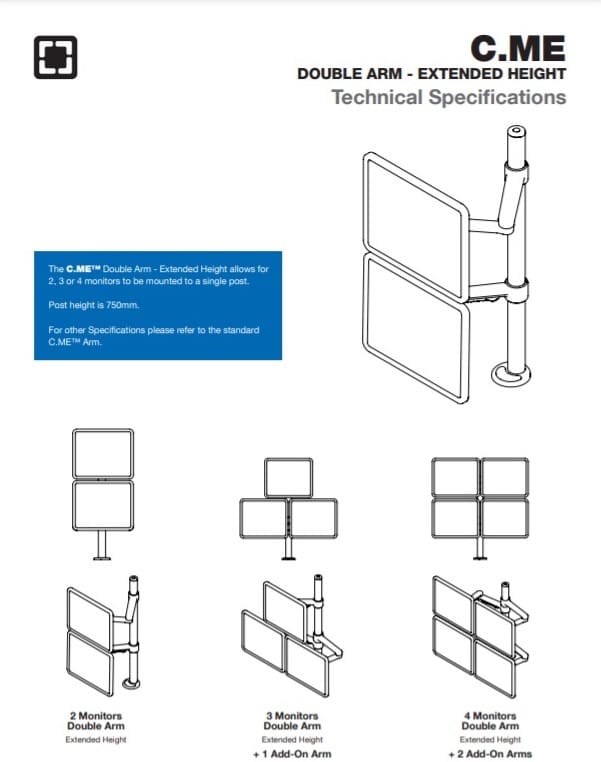 C.ME
DOUBLE ARM - EXTENDED HEIGHT
Technical Specifications

The C.ME™ Double Arm - Extended Height allows for 2, 3 or 4 monitors to be mounted to a single post.

Post height is 750mm.

For other Specifications please refer to the standard C.ME™ Arm.

2 Monitors
Double Arm
Extended Height

3 Monitors
Double Arm
Extended Height
+ 1 Add-On Arm

4 Monitors
Double Arm
Extended Height
+ 2 Add-On Arms