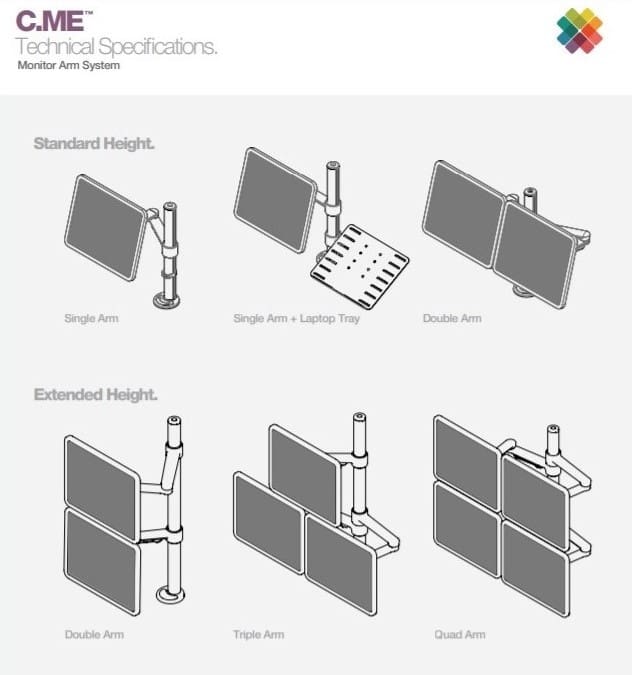 C.ME™
Technical Specifications.
Monitor Arm System

Standard Height.

Single Arm

Single Arm + Laptop Tray

Double Arm

Extended Height.

Double Arm

Triple Arm

Quad Arm