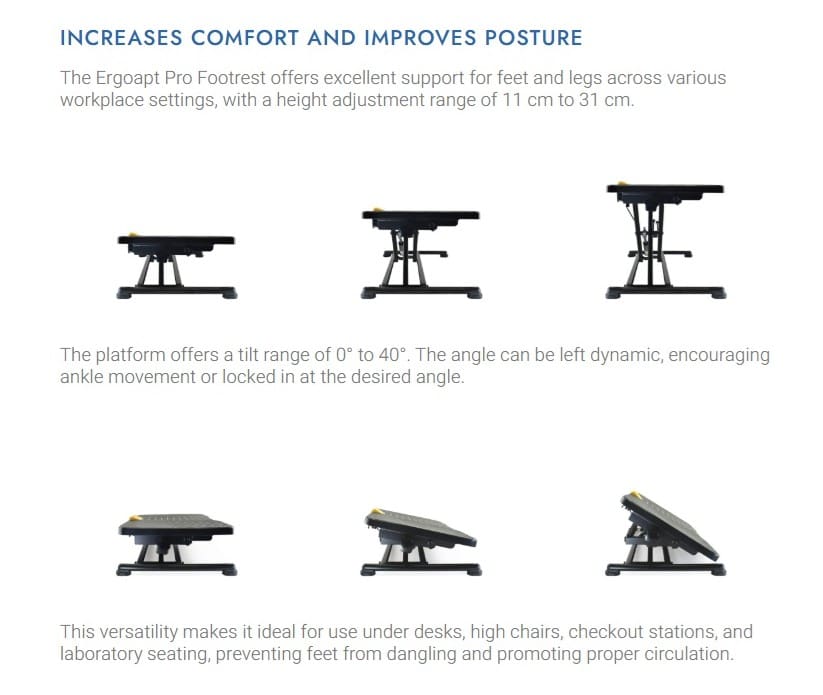 INCREASES COMFORT AND IMPROVES POSTURE

The Ergoapt Pro Footrest offers excellent support for feet and legs across various workplace settings, with a height adjustment range of 11 cm to 31 cm.

The platform offers a tilt range of 0° to 40°. The angle can be left dynamic, encouraging ankle movement or locked in at the desired angle.

This versatility makes it ideal for use under desks, high chairs, checkout stations, and laboratory seating, preventing feet from dangling and promoting proper circulation.