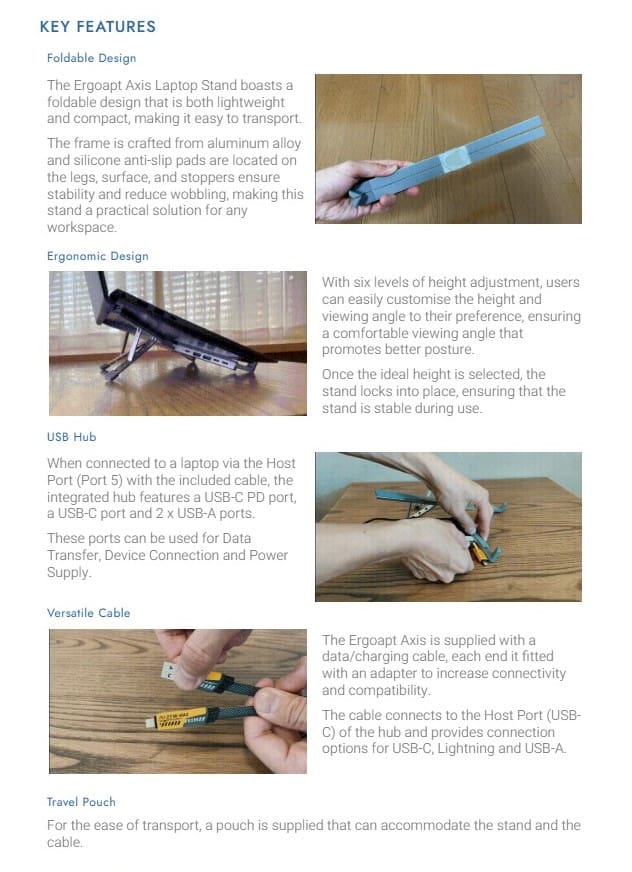 KEY FEATURES

Foldable Design

The Ergoapt Axis Laptop Stand boasts a foldable design that is both lightweight and compact, making it easy to transport.

The frame is crafted from aluminum alloy and silicone anti-slip pads are located on the legs, surface, and stoppers ensure stability and reduce wobbling, making this stand a practical solution for any workspace.

Ergonomic Design

With six levels of height adjustment, users can easily customise the height and viewing angle to their preference, ensuring a comfortable viewing angle that promotes better posture.

Once the ideal height is selected, the stand locks into place, ensuring that the stand is stable during use.

USB Hub

When connected to a laptop via the Host Port (Port 5) with the included cable, the integrated hub features a USB-C PD port, a USB-C port and 2 x USB-A ports.

These ports can be used for Data Transfer, Device Connection and Power Supply.

Versatile Cable

The Ergoapt Axis is supplied with a data/charging cable, each end it fitted with an adapter to increase connectivity and compatibility.

The cable connects to the Host Port (USB-C) of the hub and provides connection options for USB-C, Lightning and USB-A.

Travel Pouch

For the ease of transport, a pouch is supplied that can accommodate the stand and the cable.