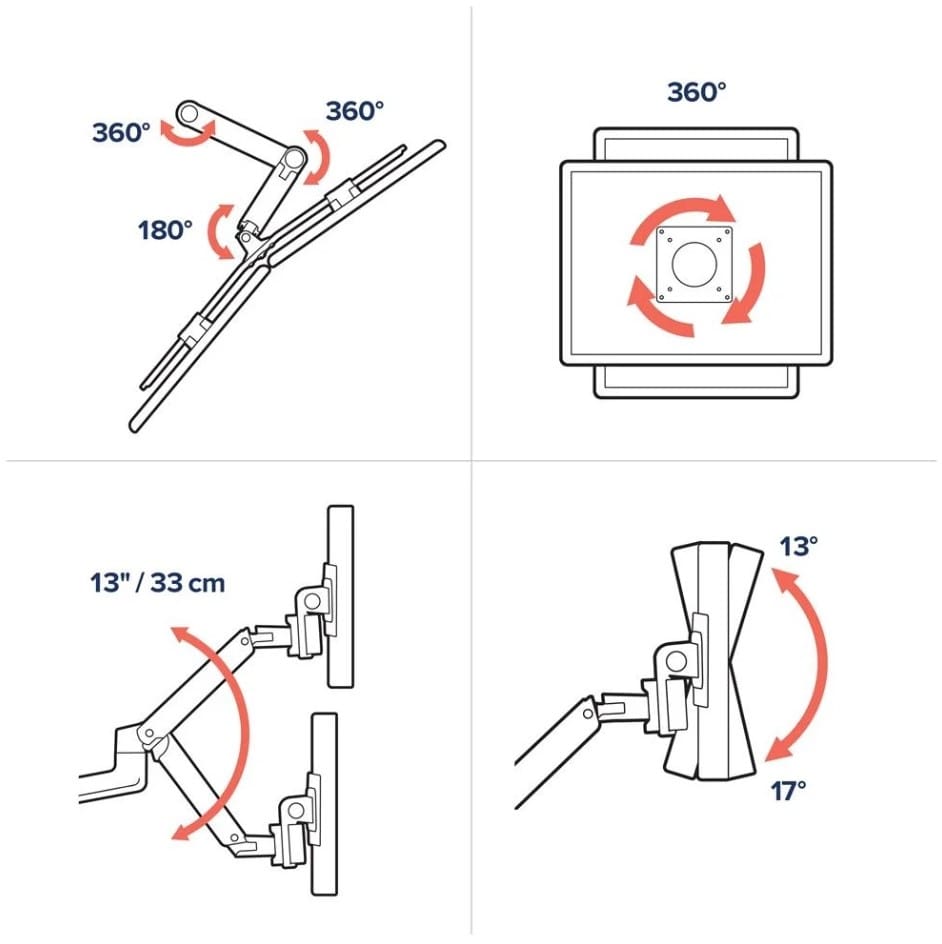 360°

360°

180°

360°

13" / 33 cm

13°

17°