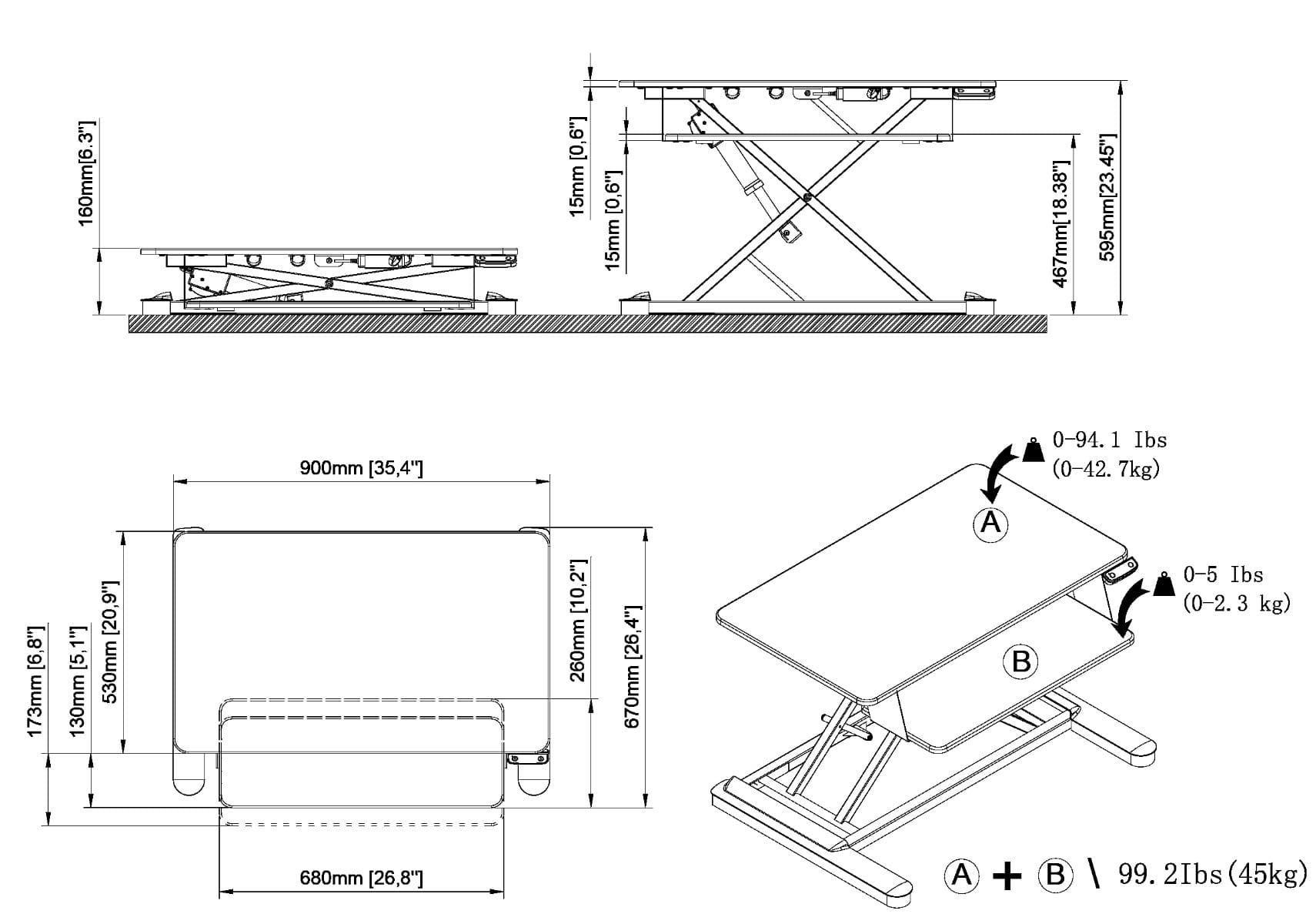 160mm[6.3"]

15mm [0,6"]

15mm [0,6"]

467mm[18.38"]

595mm[23.45"]

900mm [35,4"]

173mm [6,8"]

130mm [5,1"]

530mm [20,9"]

260mm [10,2"]

670mm [26,4"]

680mm [26,8"]

0-94.1 Ibs
(0-42.7kg)

A

0-5 Ibs
(0-2.3 kg)

B

A + B \ 99.2Ibs(45kg)