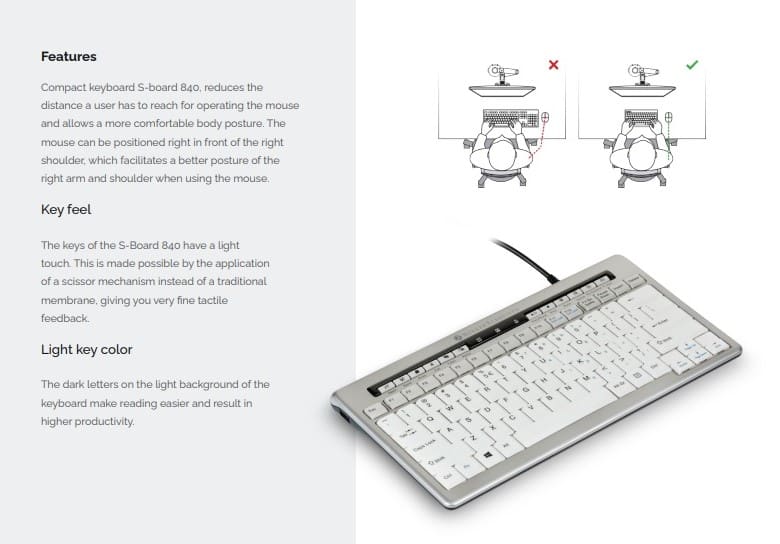 Features

Compact keyboard S-board 840, reduces the distance a user has to reach for operating the mouse and allows a more comfortable body posture. The mouse can be positioned right in front of the right shoulder, which facilitates a better posture of the right arm and shoulder when using the mouse.

Key feel

The keys of the S-Board 840 have a light touch. This is made possible by the application of a scissor mechanism instead of a traditional membrane, giving you very fine tactile feedback.

Light key color

The dark letters on the light background of the keyboard make reading easier and result in higher productivity.